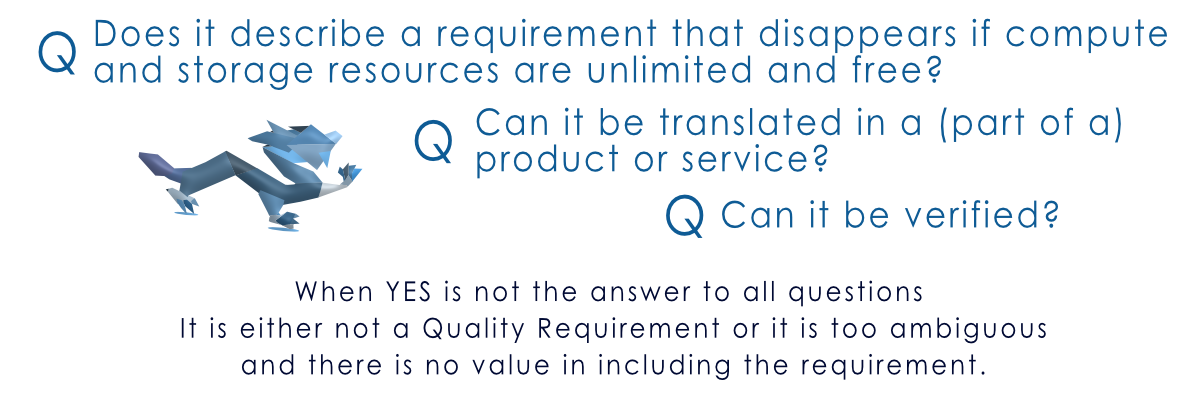 Q Does it describe a requirement that disappears if compute and storage resources are unlimited and free?

Q Can it be translated in a (part of a) product or service?

Q Can it be verified?

When YES is not the answer to all questions
It is either not a Quality Requirement or it is too ambiguous
and there is no value in including the requirement.