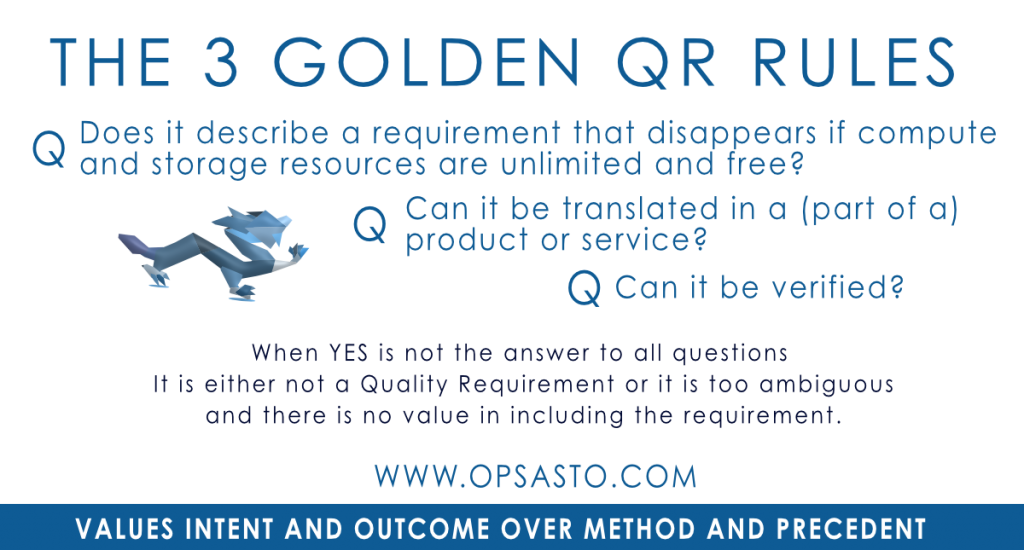 THE 3 GOLDEN QR RULES

Q Does it describe a requirement that disappears if compute and storage resources are unlimited and free?

Q Can it be translated in a (part of a) product or service?

Q Can it be verified?

When YES is not the answer to all questions
It is either not a Quality Requirement or it is too ambiguous and there is no value in including the requirement.

WWW.OPSASTO.COM

VALUES INTENT AND OUTCOME OVER METHOD AND PRECEDENT